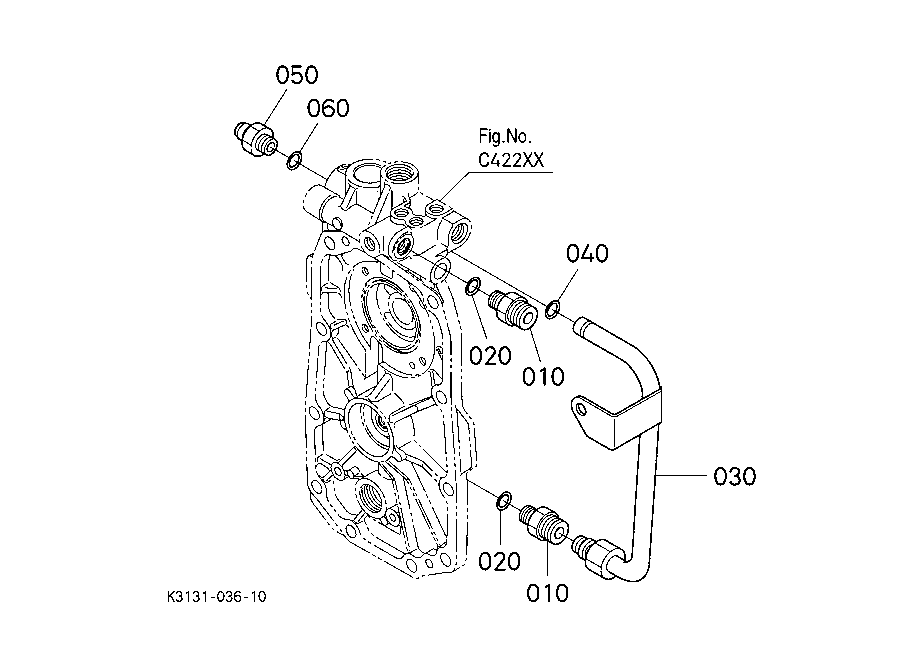 050
060
Fig.No.
C422XX
040
020
010
030
020
010
K3131-036-10